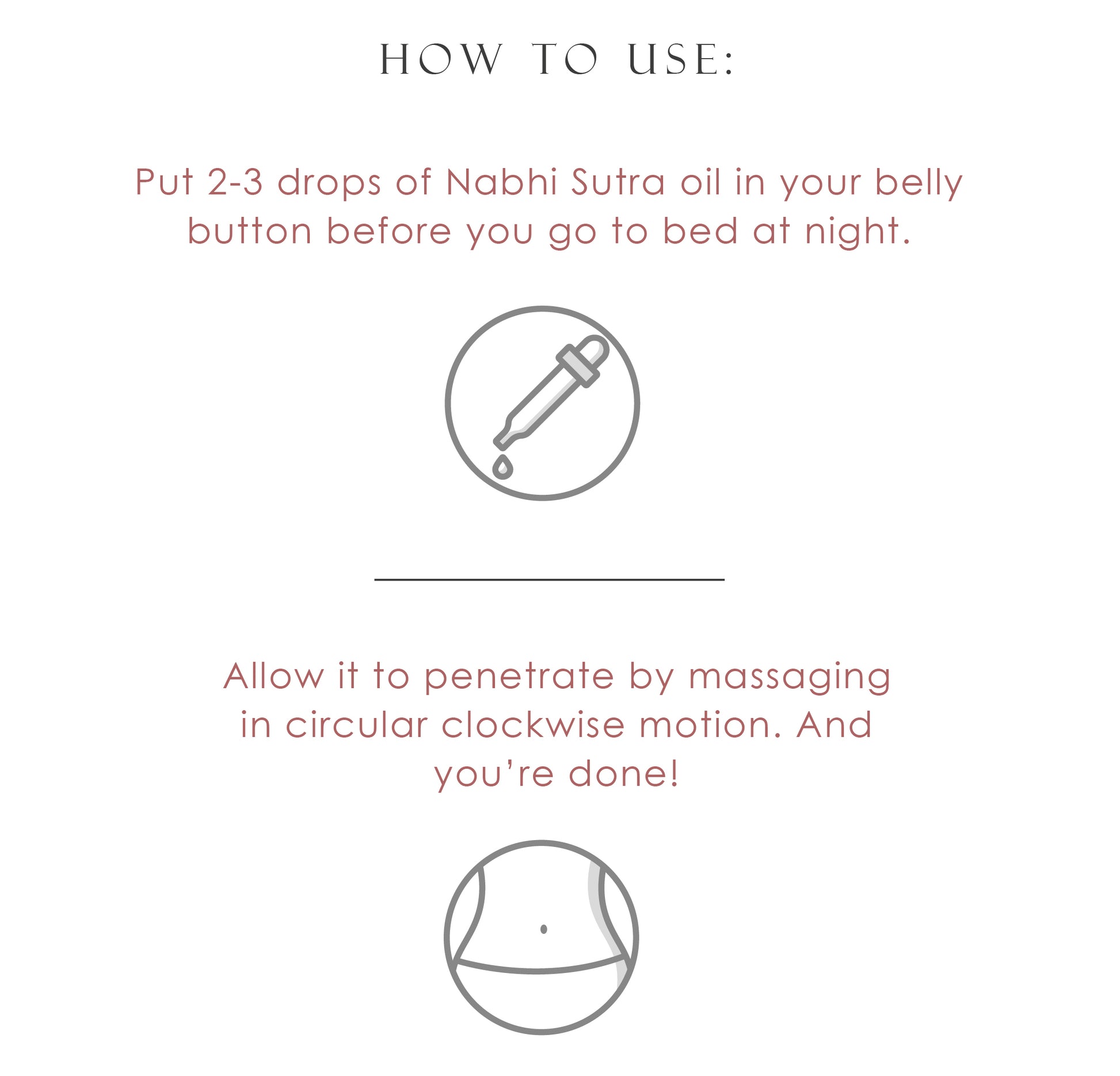 HOW TO USE:

Put 2-3 drops of Nabhi Sutra oil in your belly button before you go to bed at night.

Allow it to penetrate by massaging in circular clockwise motion. And you're done!